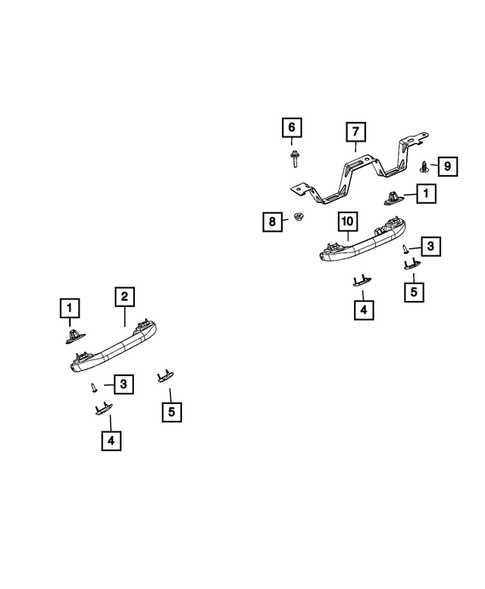 6
7
9
1
8
10
3
5
4
1
2
3
5
4