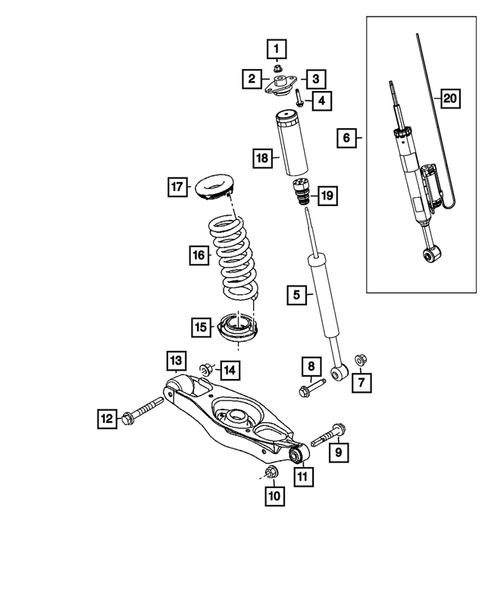 1
2
3
4
20
6
18
17
19
16
5
15
13
14
8
7
12
9
11
10