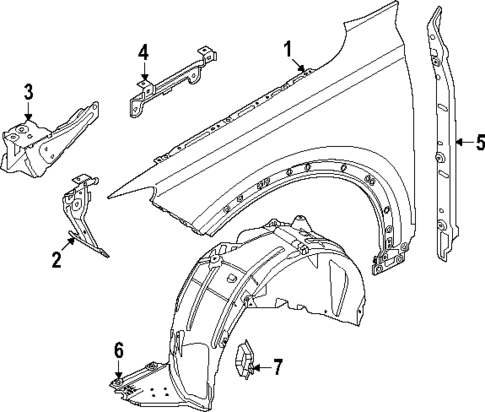 4
1
3
5
2
6
7