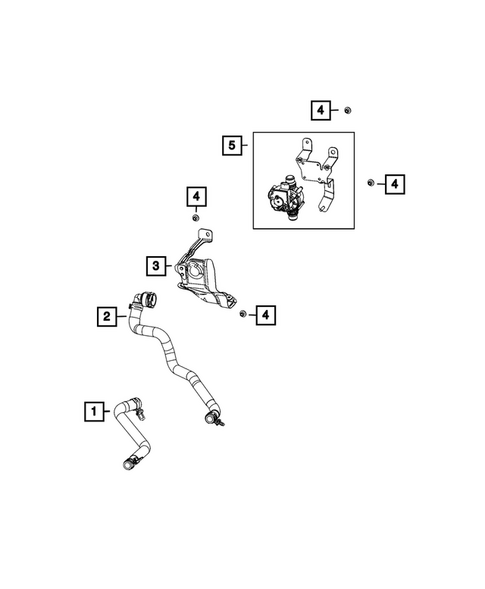 4
5
4
4
3
4
2
1