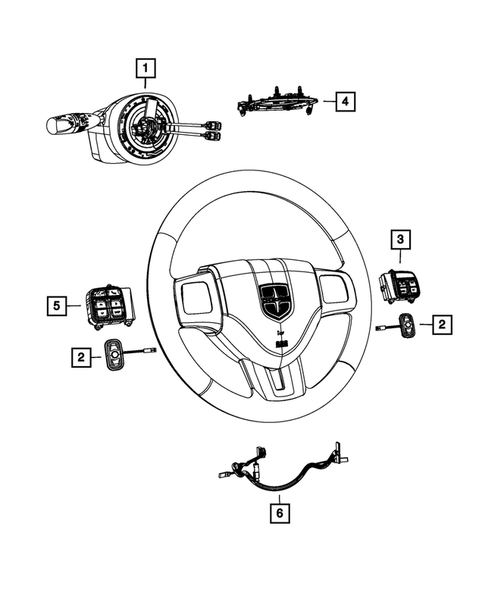 1

4

3

5

2

2

6