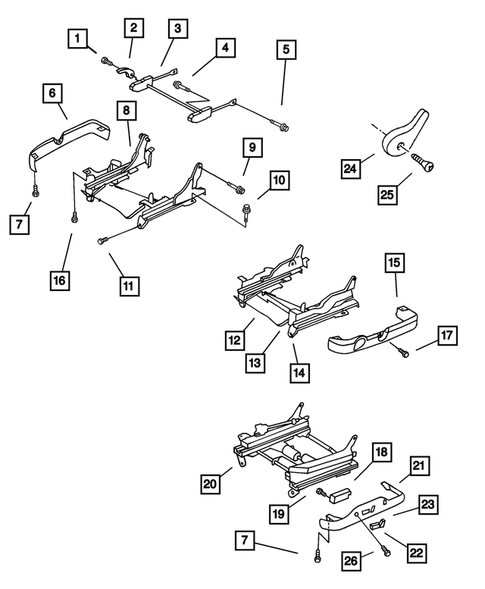 1
2
3
4
5
6
8
9
10
7
16
11
24
25
15
12
13
14
17
18
21
20
19
23
7
26
22