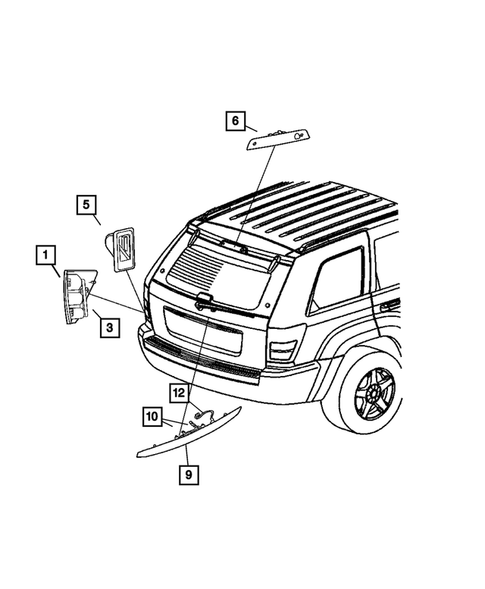 6

5

1

3

12

10

9