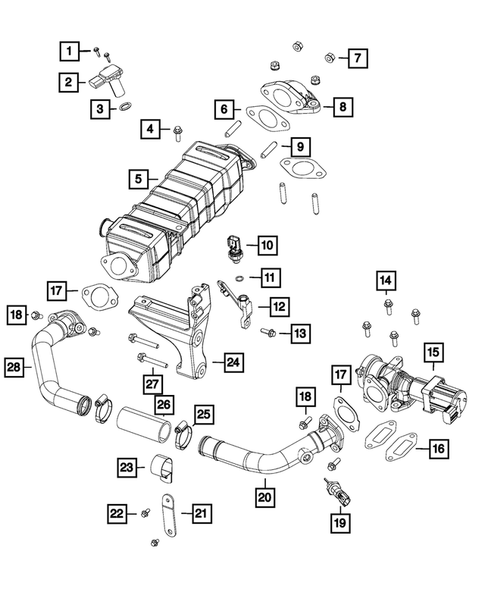 1
2
3
4
5
6
7
8
9
10
11
12
13
14
15
16
17
17
18
18
19
20
21
22
23
24
25
26
27
28