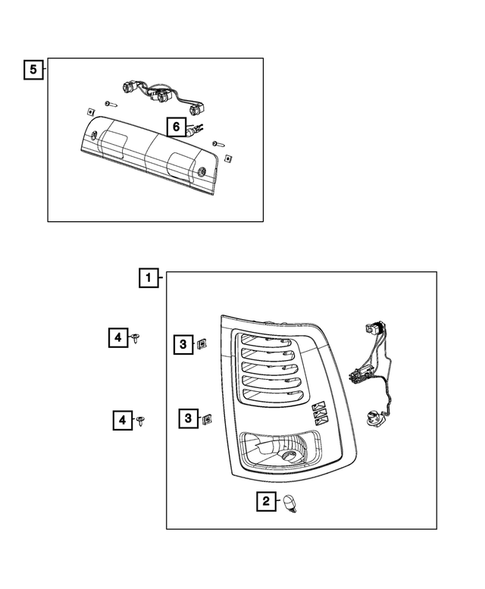 5
6
1
4
3
4
3
2