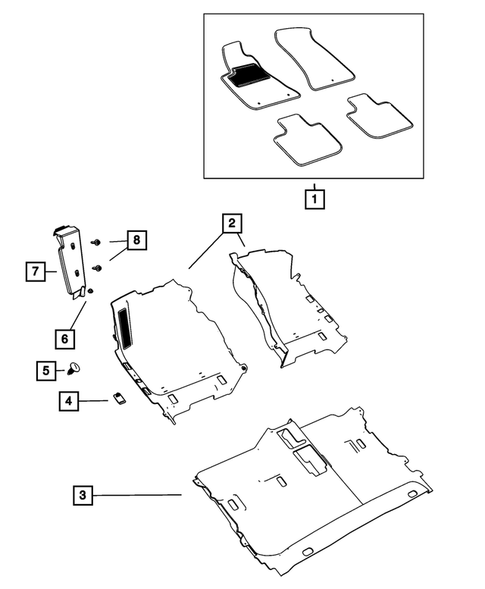 1
2
8
7
6
5
4
3