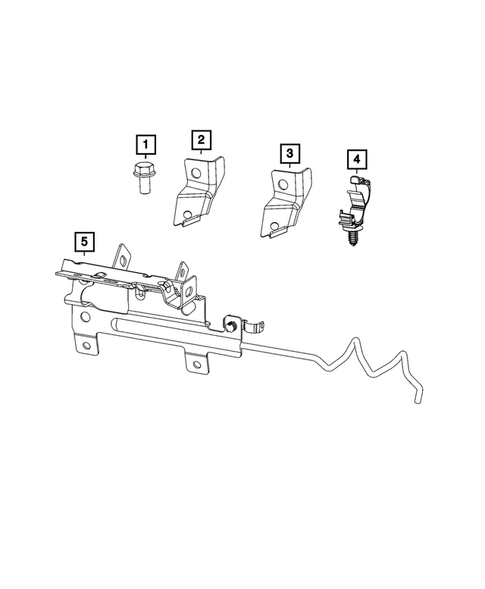 1
2
3
4
5