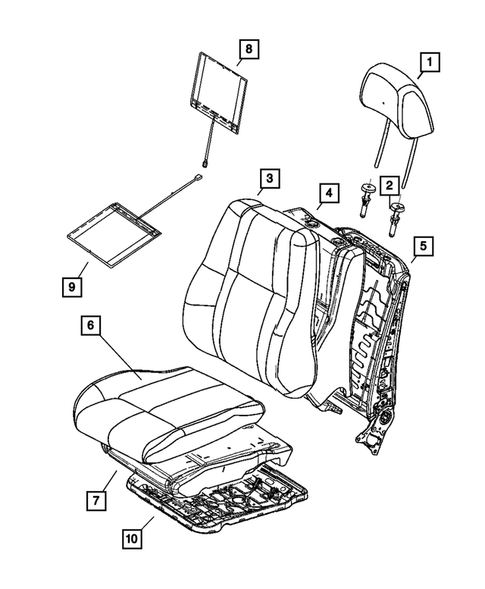 8
1
3
4
2
5
9
6
7
10