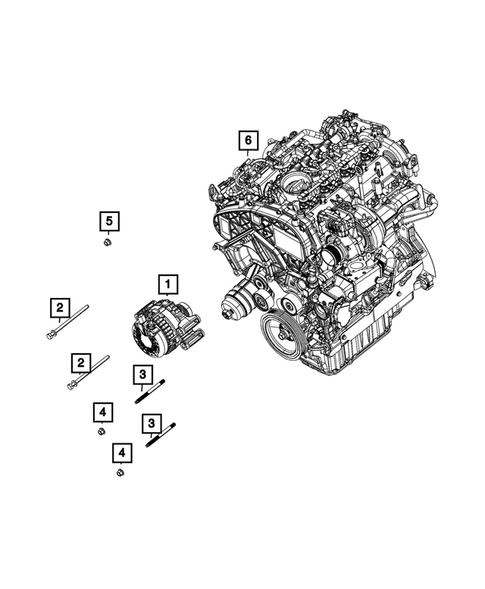 6
5
1
2
2
3
4
3
4