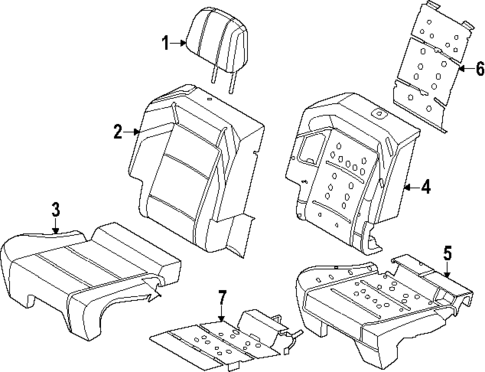 1
6
2
4
3
5
7