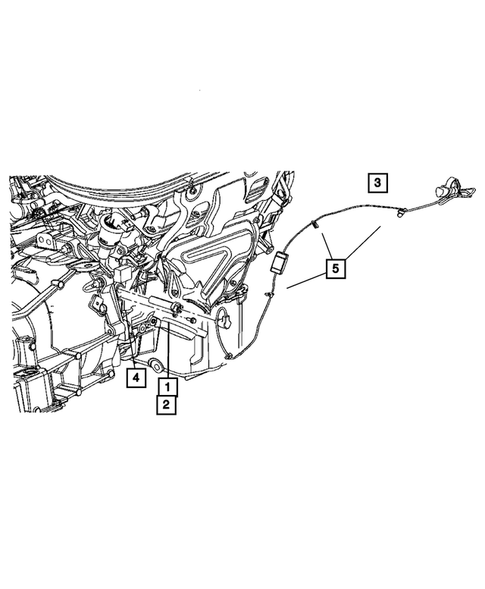 3
5
4
1
2