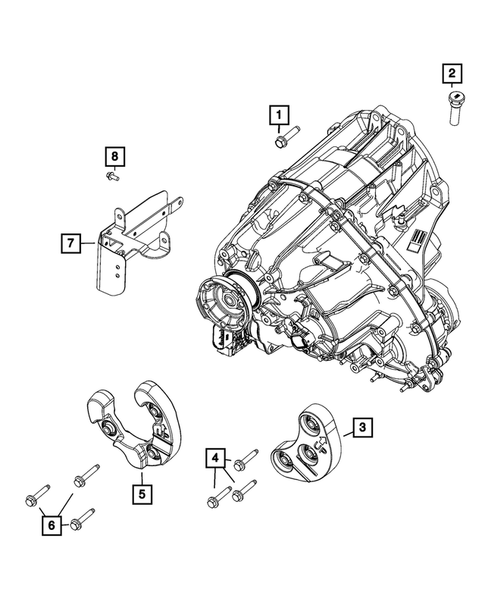 2
1
8
7
3
4
5
6