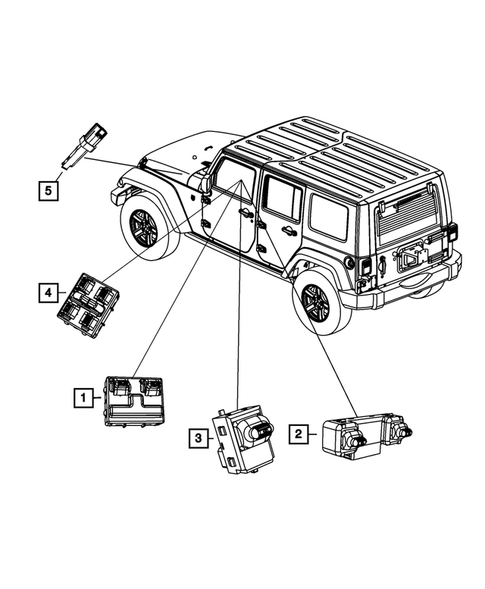 5

4

1

3

2