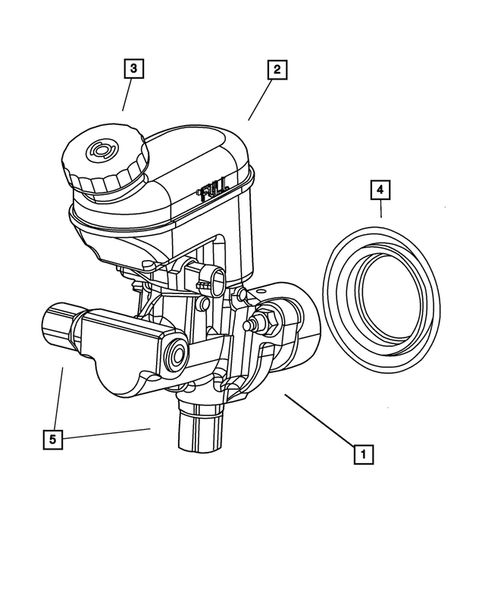 3
2
FULL
4
5
1