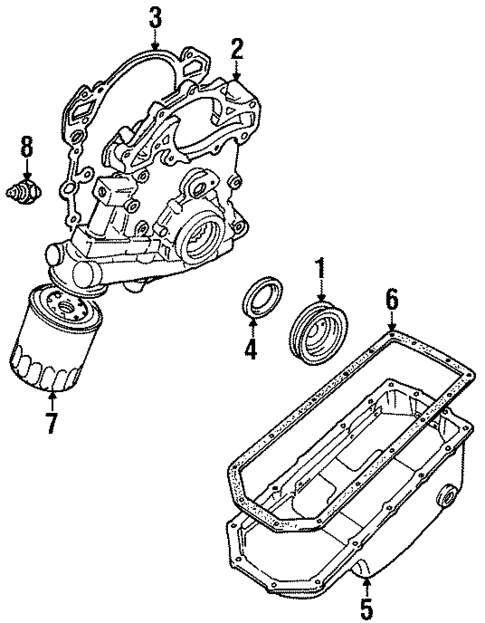 3
2
8
1
6
4
7
5