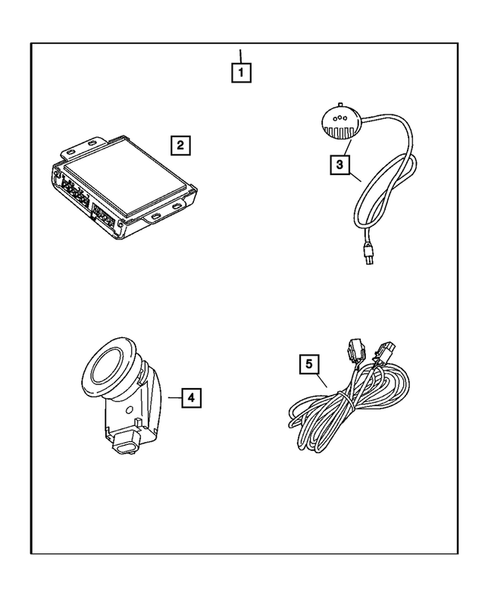 1
2
3
4
5