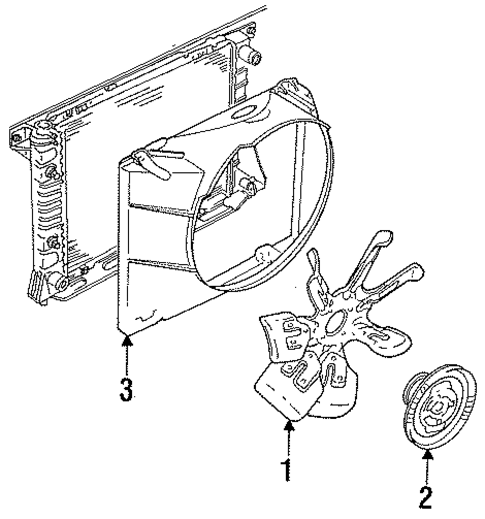 3

1

2