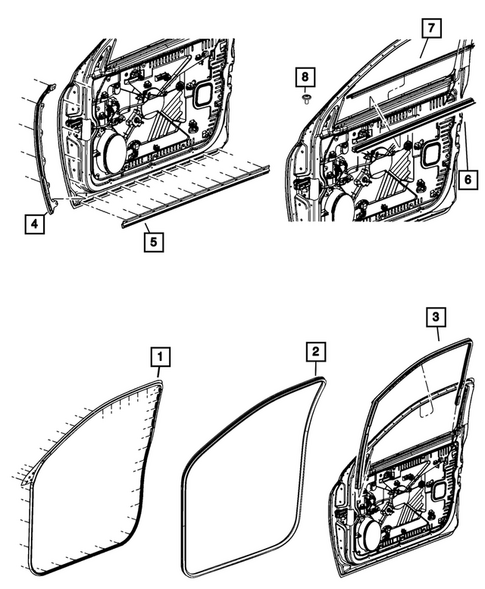 7
8
6
4
5
3
1
2