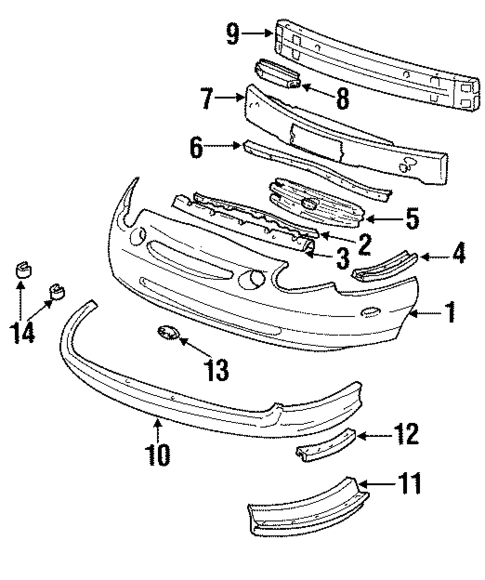 9
8
7
6
5
2
3
4
1
14
13
10
12
11