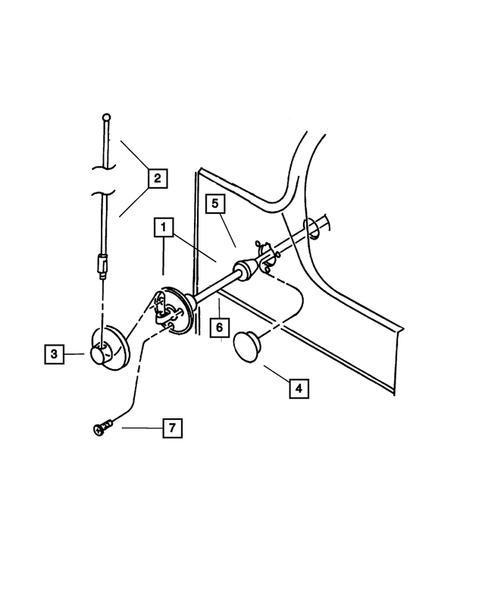 2
5
1
6
3
4
7