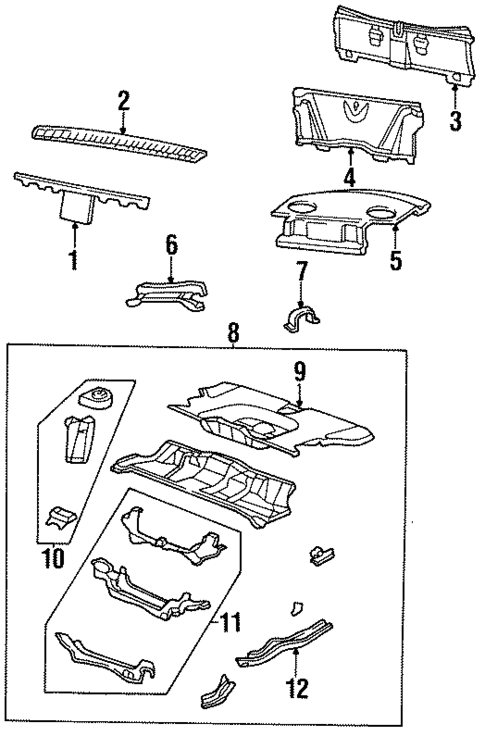 2
3
4
1
6
5
7
8
9
10
11
12