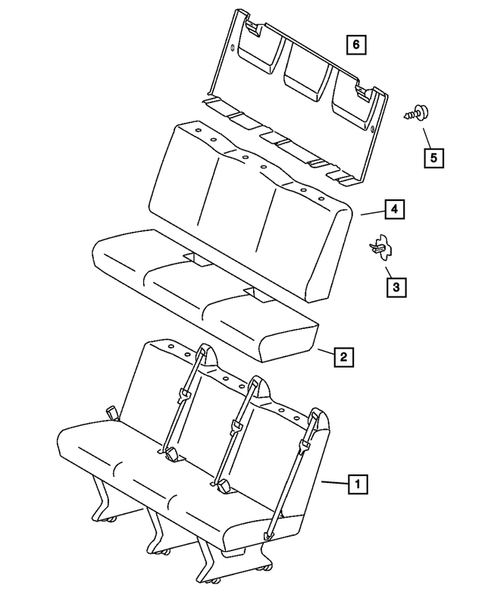 6
5
4
3
2
1