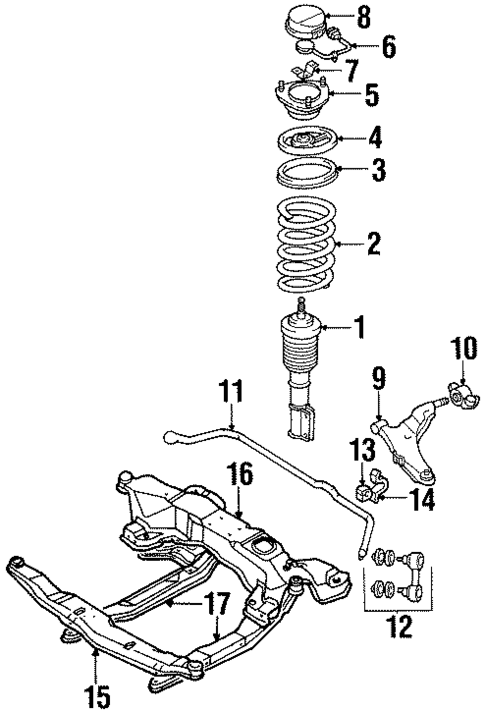 8
6
7
5
4
3
2
1
10
9
11
13
14
16
12
17
15