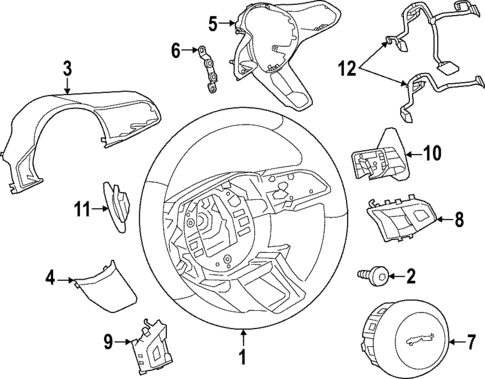 5
6
12
3
10
11
8
4
2
9
1
7