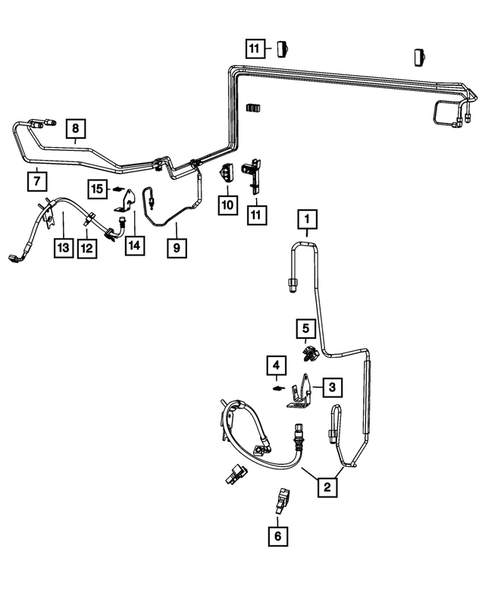 11
8
7
15
10
11
13
12
14
9
1
5
4
3
2
6