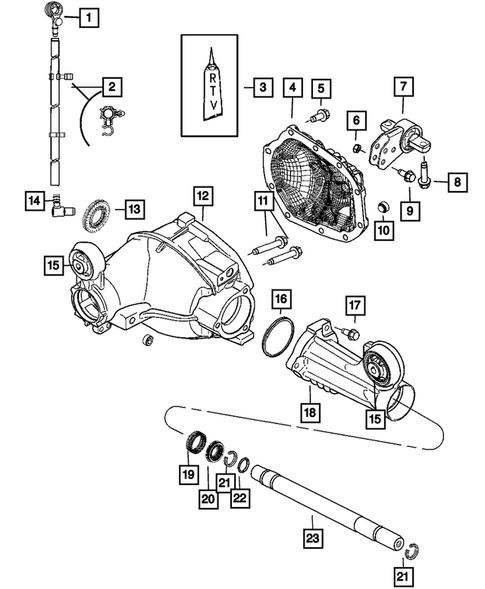 1
2
R T V
3
4
5
6
7
8
9
10
11
12
13
14
15
16
17
18
15
19
20
21
22
23
21