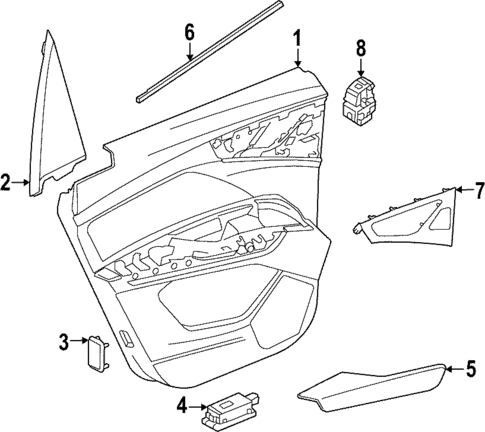 6
1
8
2
7
3
5
4