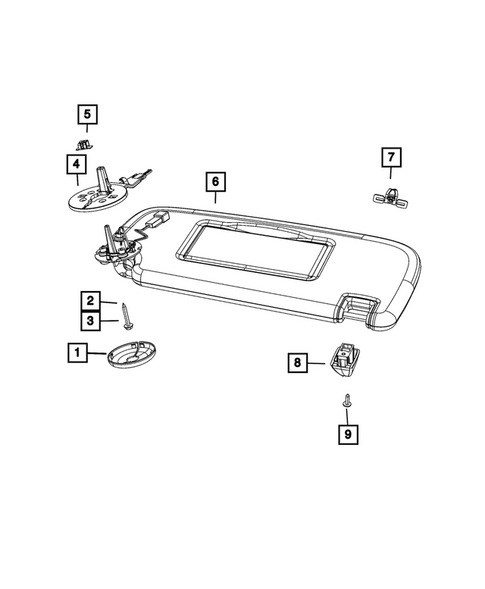 5
4
6
7
2
3
1
8
9