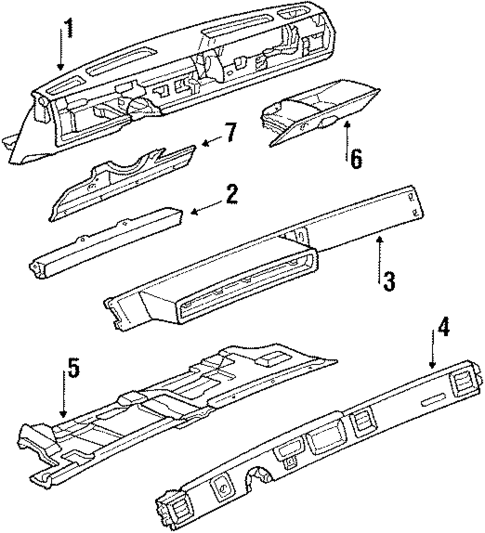 1

7

6

2

3

4

5