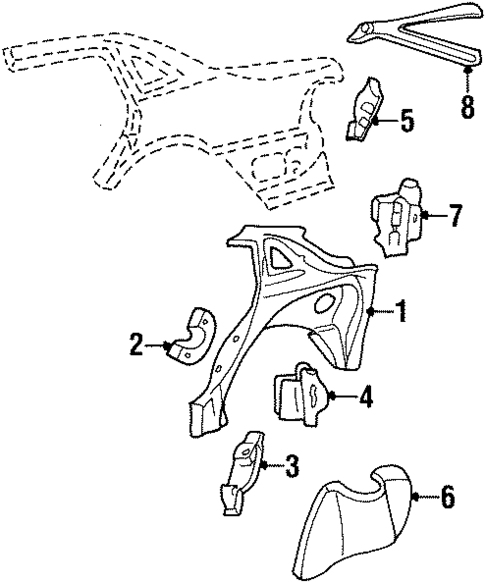 8
5
7
1
2
4
3
6