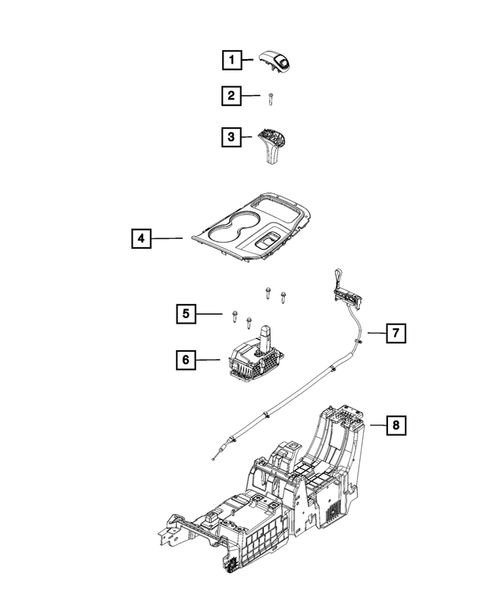 1
2
3
4
5
6
7
8