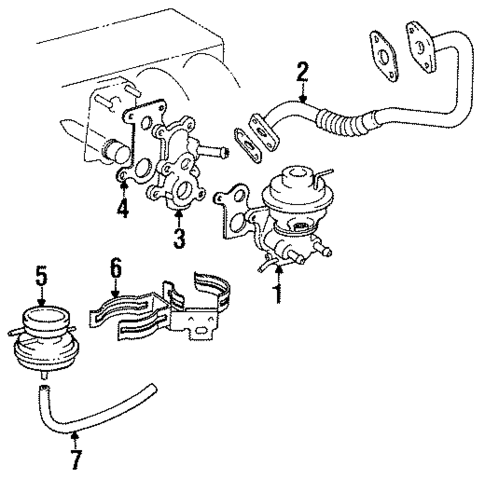 2
4
3
1
5
6
7