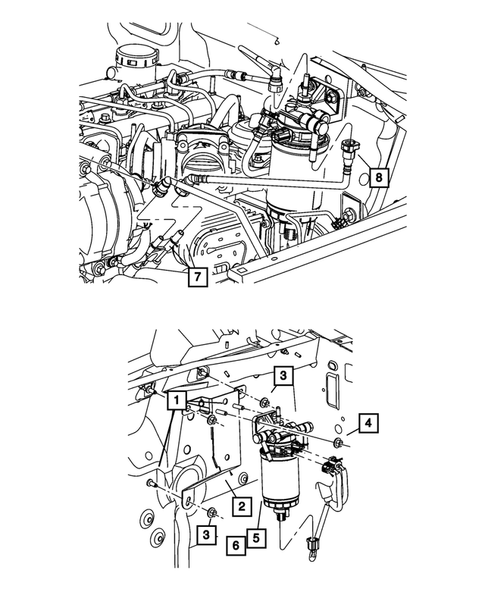 8
7
3
1
4
2
3
6
5