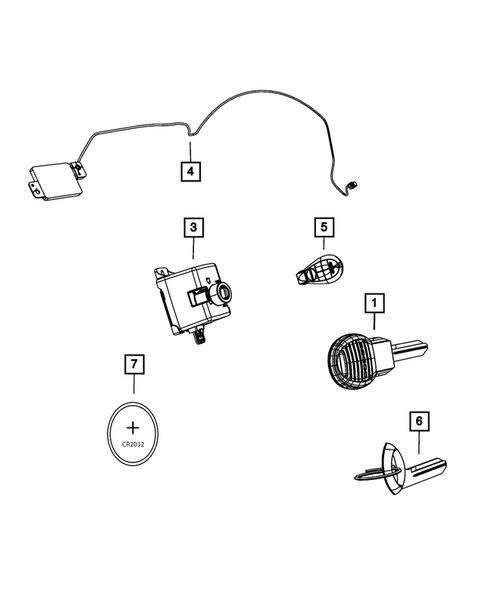 4

3

5

1

7

+
CR2032

6