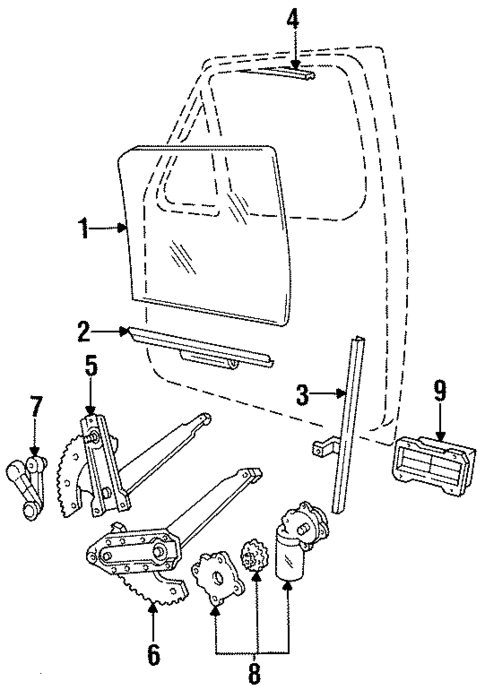 4
1
2
5
3
9
7
6
8