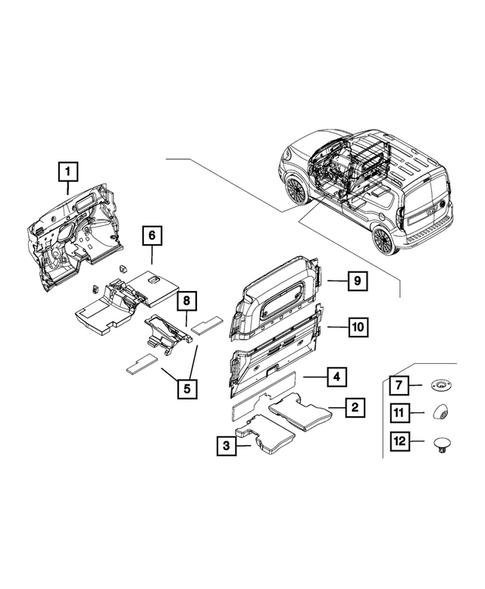 1
6
8
5
9
10
4
2
3
7
11
12