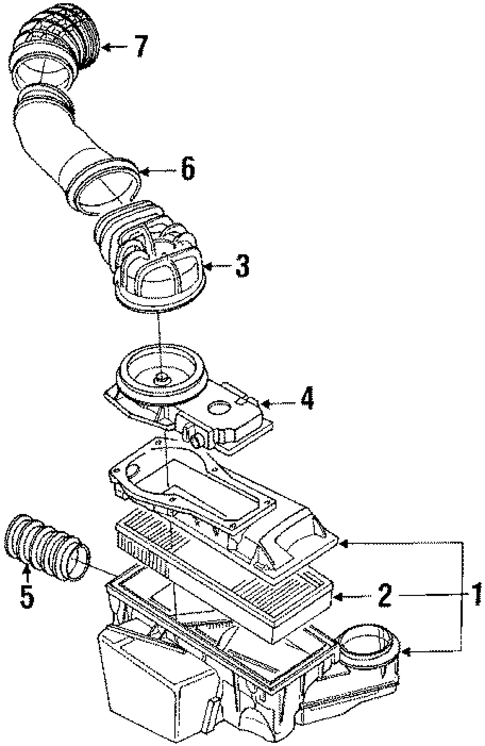 7
6
3
4
5
2
1