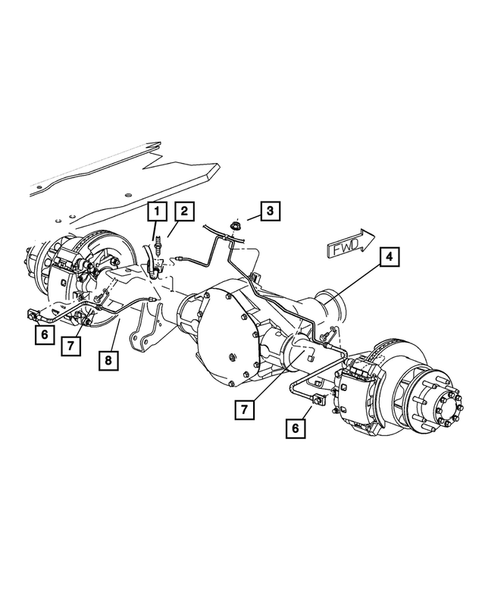 1
2
3
FWD
4
6
7
8
7
6