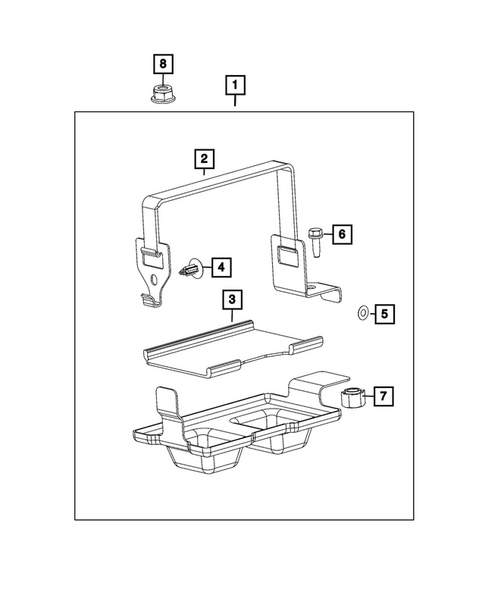 8
1
2
6
4
3
5
7