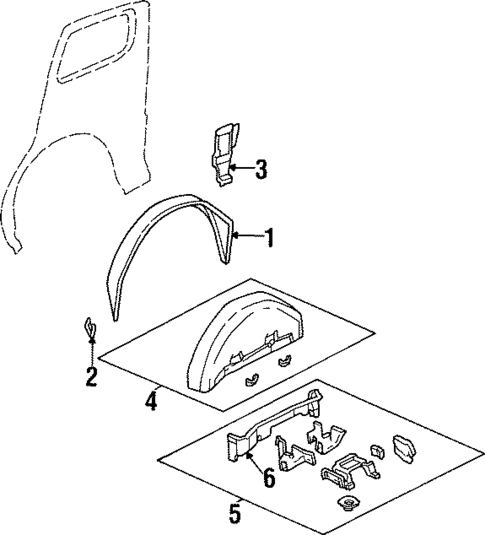 3
1
2
4
6
5