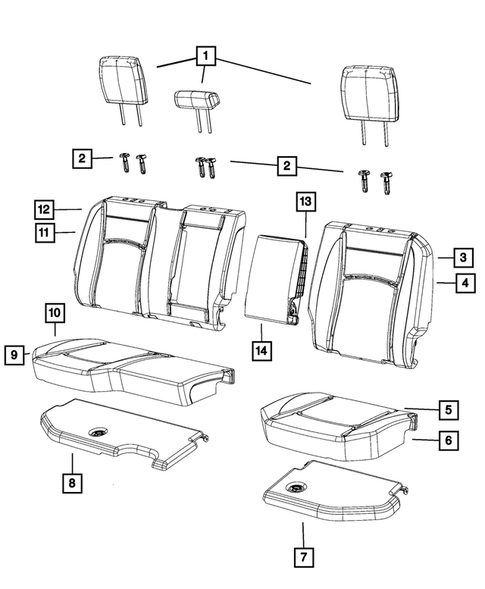 1
2
2
12
11
13
3
4
10
9
14
5
6
8
7