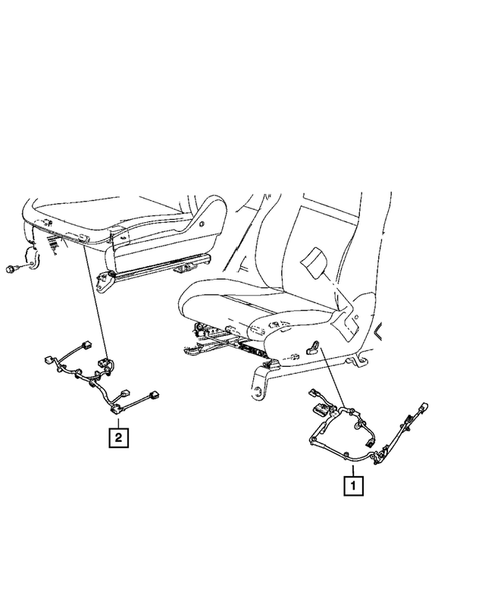 2

1