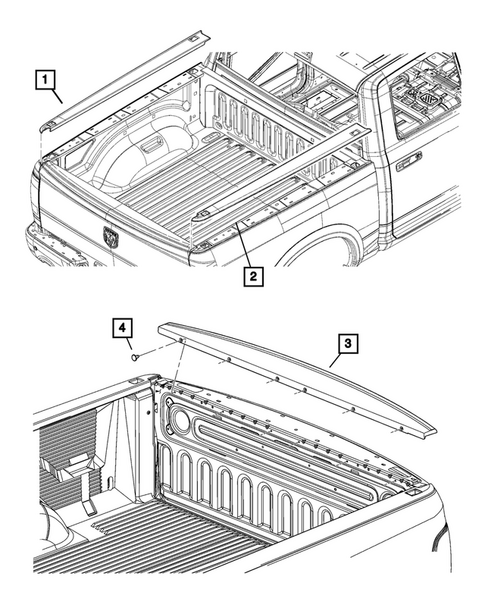 1

2

4

3