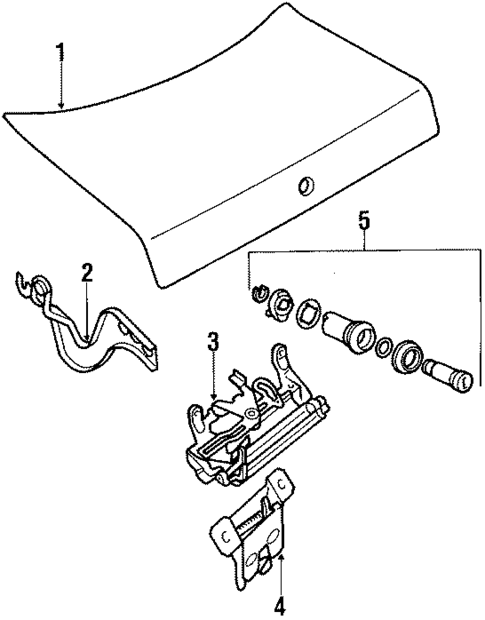 1
5
2
3
4