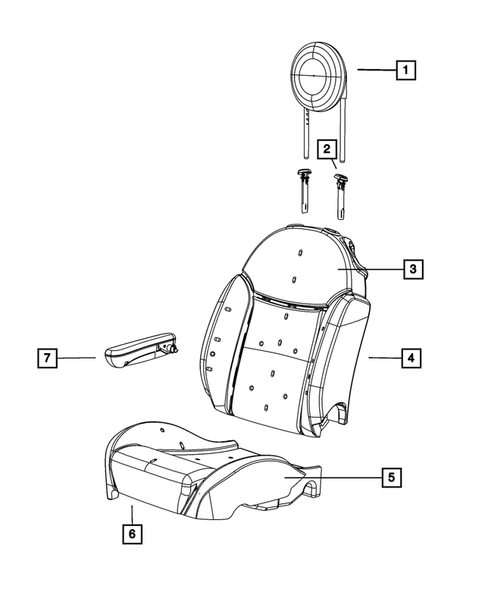 1
2
3
7
4
5
6