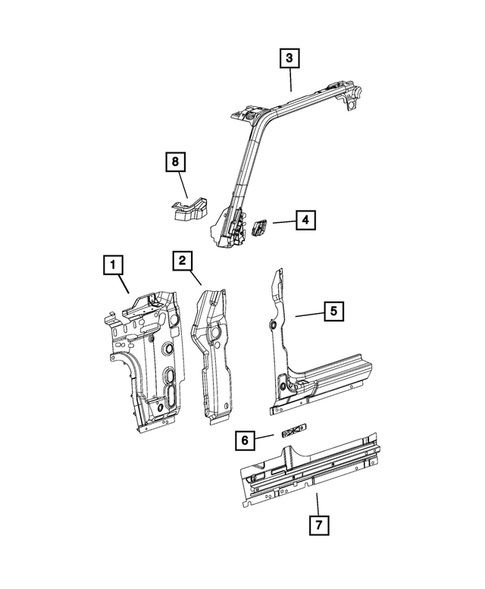 3
8
4
1
2
5
6
7